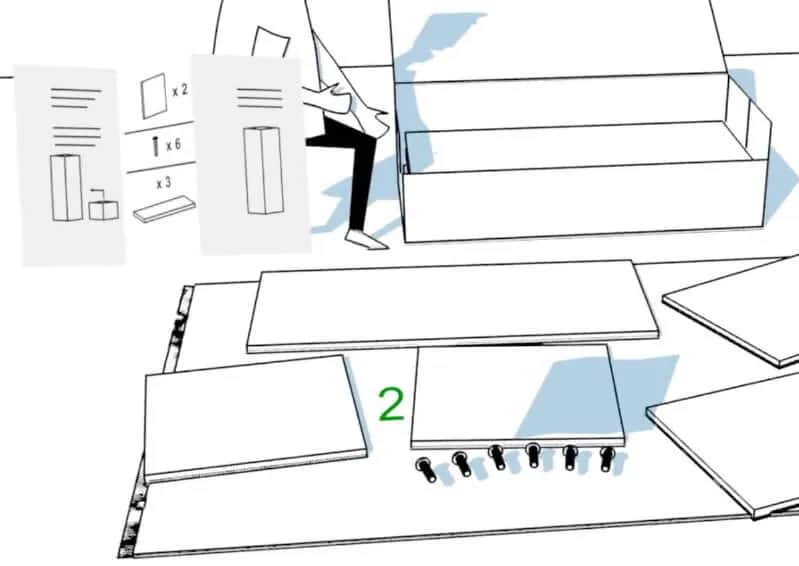 x 2
x 6
x 3
2